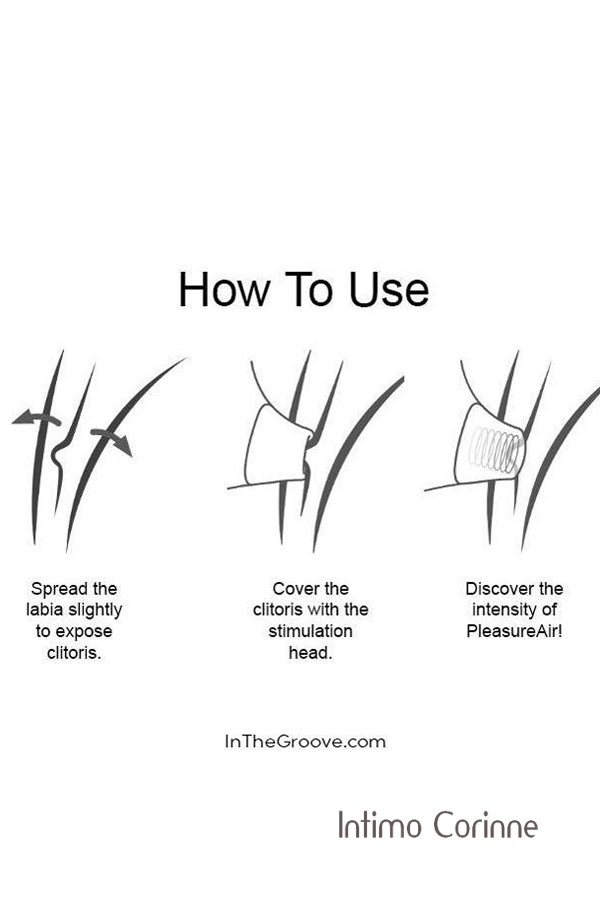 How To Use

Spread the labia slightly to expose clitoris.

Cover the clitoris with the stimulation head.

Discover the intensity of PleasureAir!

InTheGroove.com

Intimo Corinne